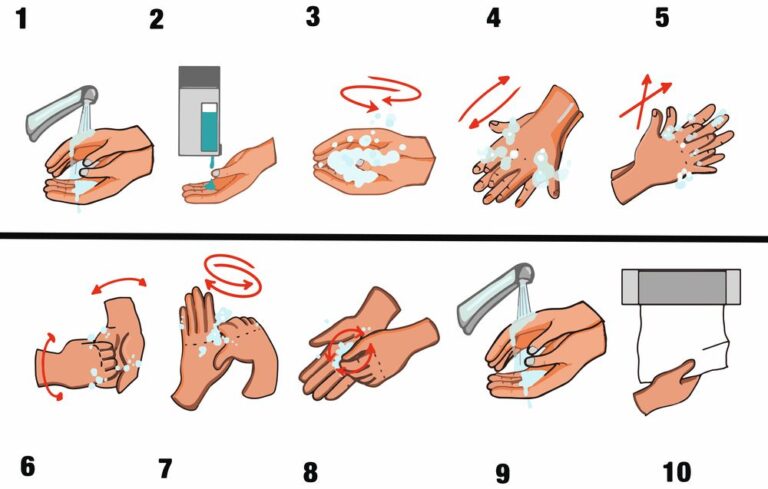 1 2 3 4 5

6 7 8 9 10